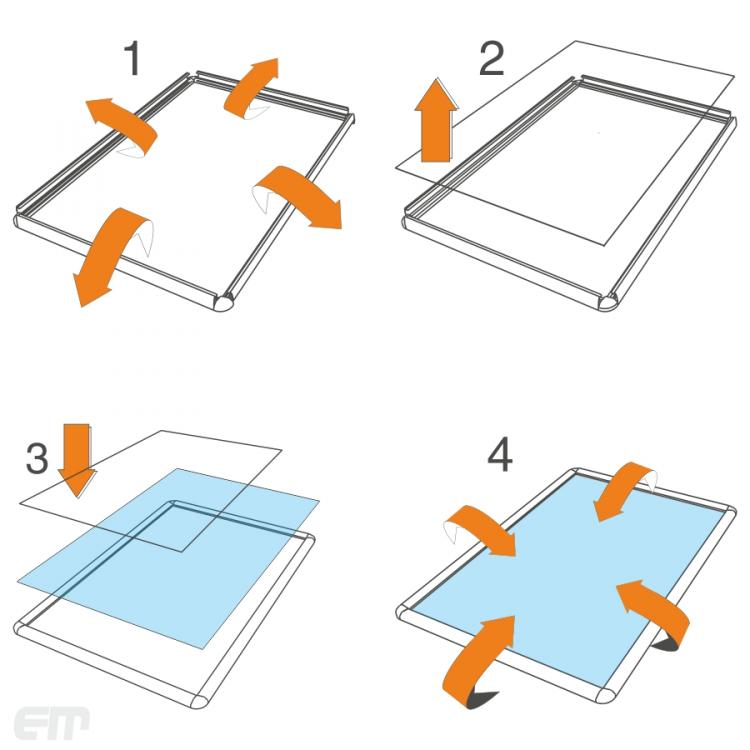 1

2

3

4

EM