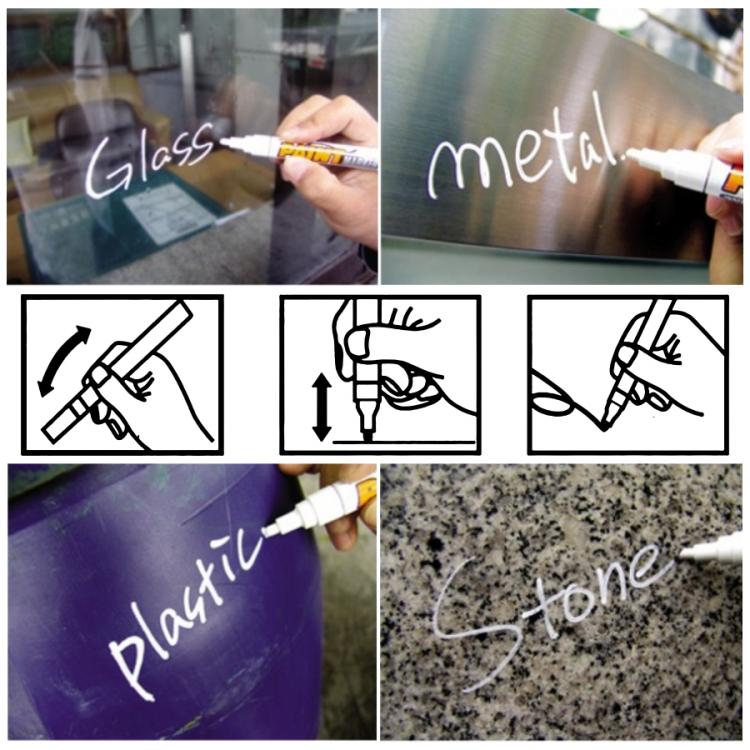 Glass
PAINT
metal.
plastic
Stone