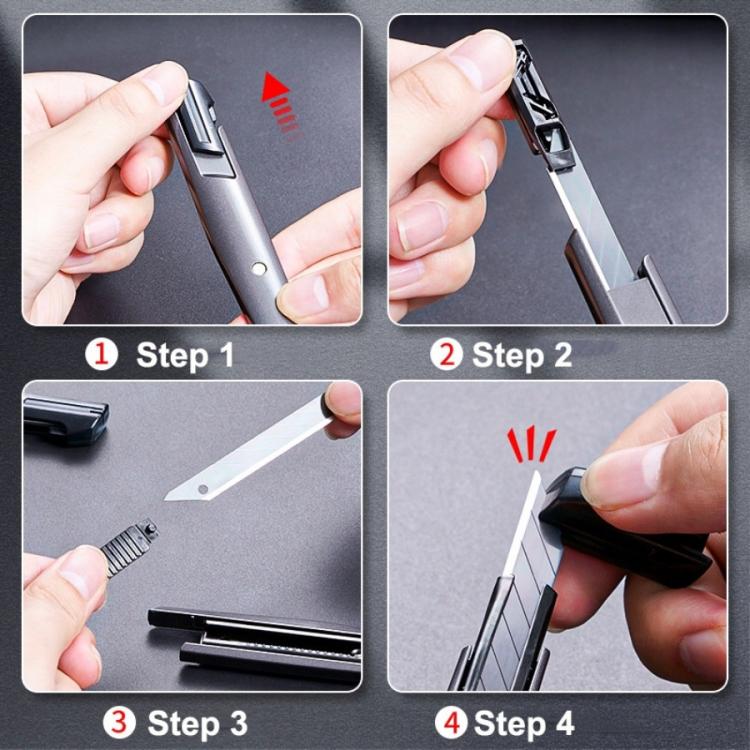 1 Step 1

2 Step 2

3 Step 3

4 Step 4